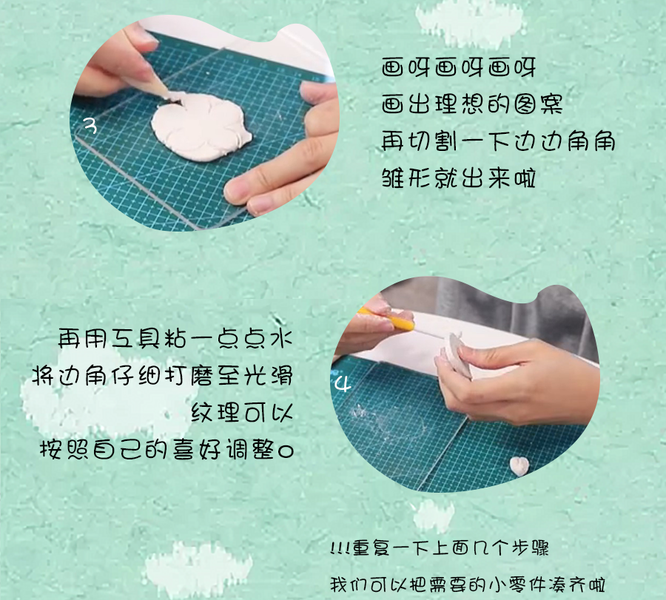 3

画呀画呀画呀
画出理想的图案
再切割一下边边角角
雏形就出来啦

再用工具粘一点点水
将边角仔细打磨至光滑
纹理可以
按照自己的喜好调整。

4

!!!重复一下上面几个步骤
我们可以把需要的小零件凑齐啦