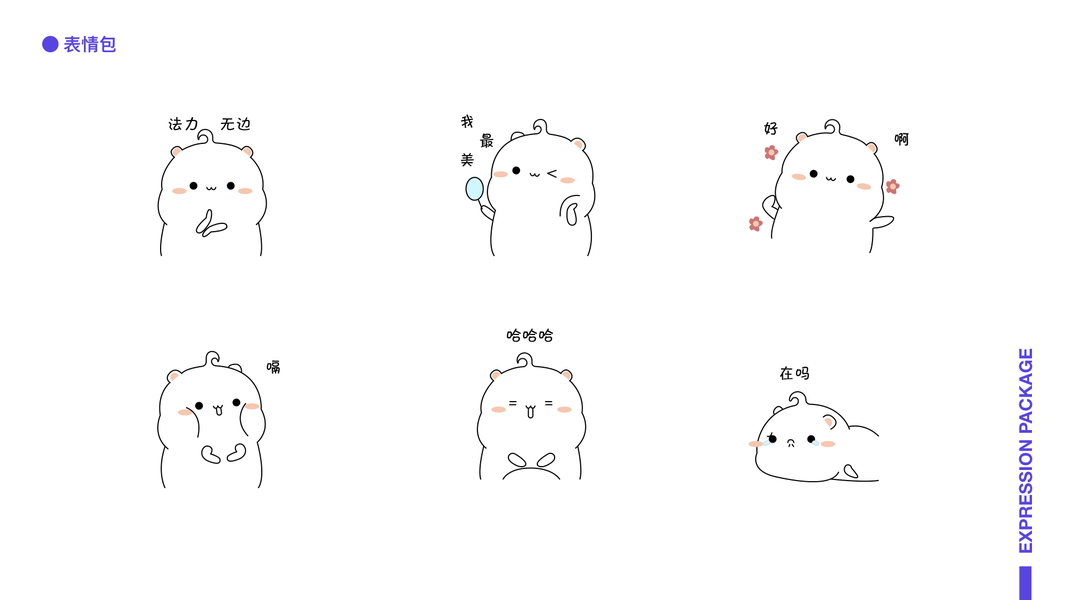 表情包

法力 无边

我
最
美

好 啊

嗝

哈哈哈

在吗

EXPRESSION PACKAGE