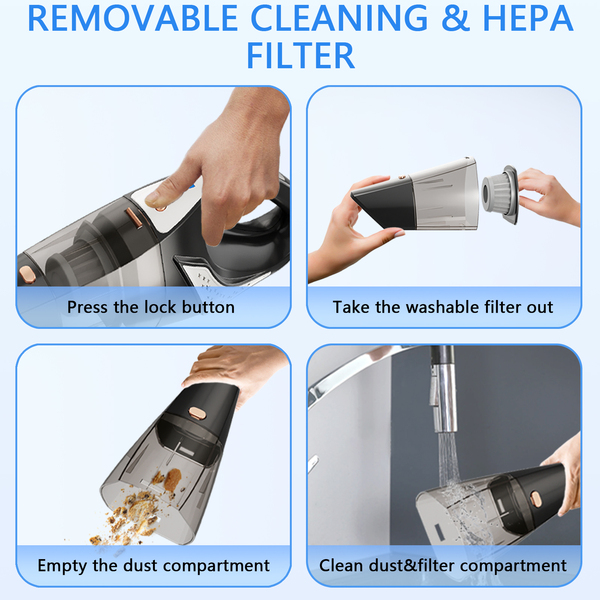 REMOVABLE CLEANING & HEPA FILTER

Press the lock button

Take the washable filter out

Empty the dust compartment

Clean dust&filter compartment