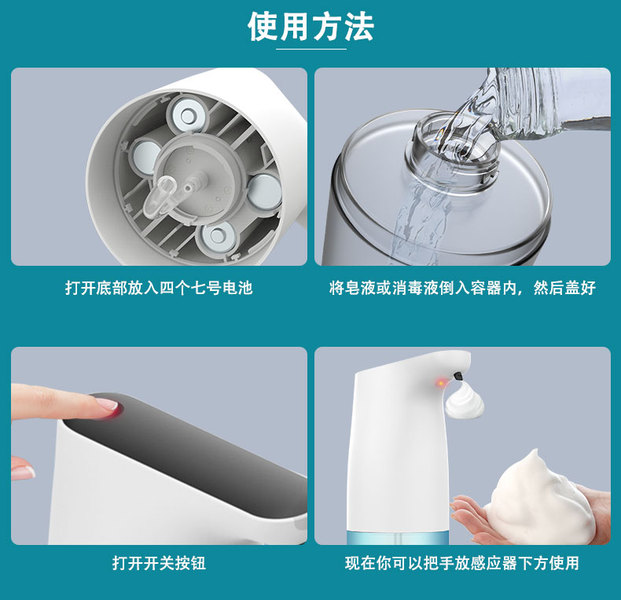 使用方法

打开底部放入四个七号电池

将皂液或消毒液倒入容器内，然后盖好

打开开关按钮

现在你可以把手放感应器下方使用