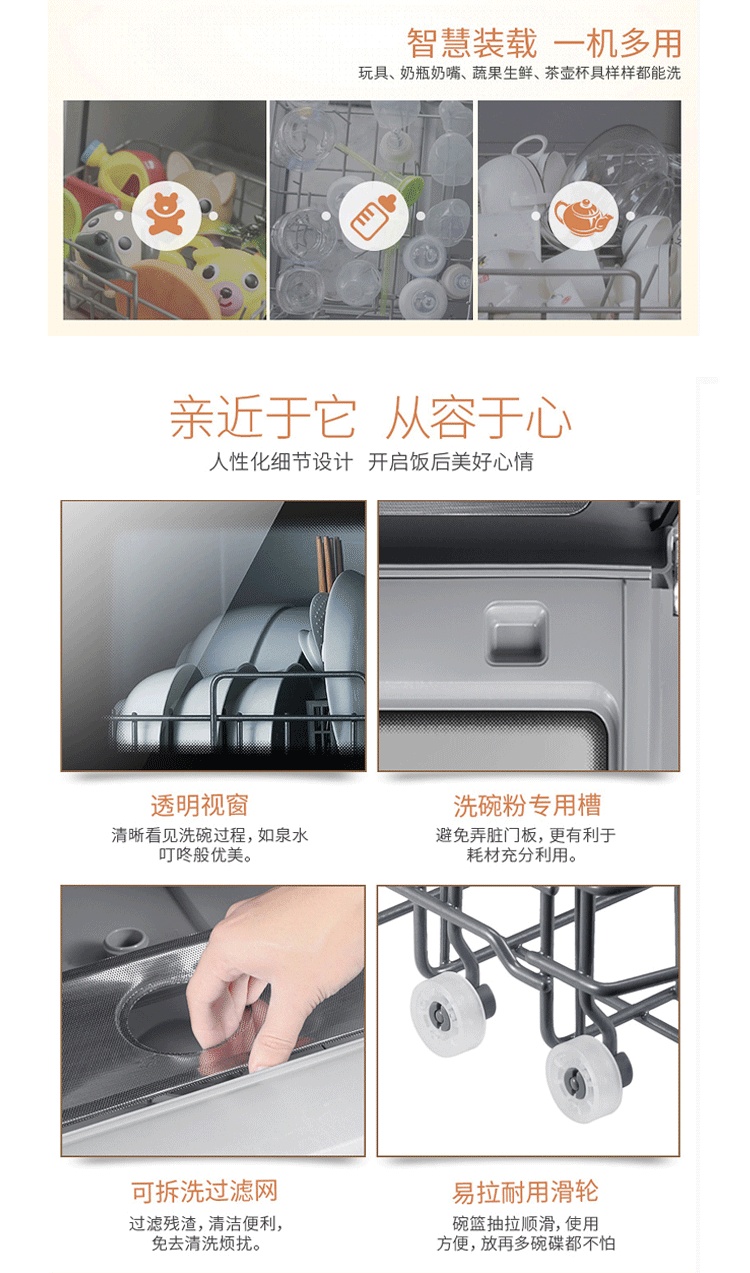 智慧装载 一机多用
玩具、奶瓶奶嘴、蔬果生鲜、茶壶杯具样样都能洗

亲近于它 从容于心
人性化细节设计 开启饭后美好心情

透明视窗
清晰看见洗碗过程，如泉水叮咚般优美。

洗碗粉专用槽
避免弄脏门板，更有利于耗材充分利用。

可拆洗过滤网
过滤残渣，清洁便利，免去清洗烦扰。

易拉耐用滑轮
碗篮抽拉顺滑，使用方便，放再多碗碟都不怕