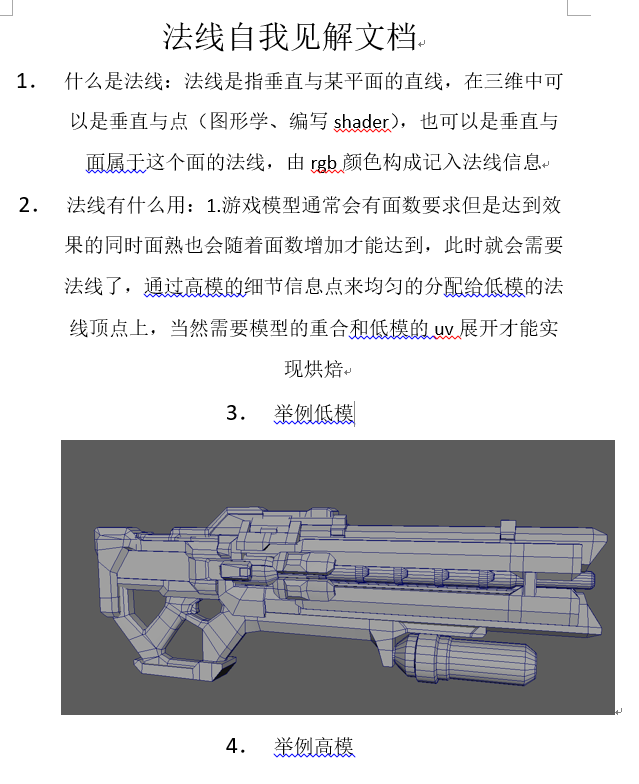 法线自我见解文档

1. 什么是法线：法线是指垂直与某平面的直线，在三维中可以是垂直与点（图形学、编写 shader），也可以是垂直与面属于这个面的法线，由 rgb 颜色构成记入法线信息

2. 法线有什么用：1.游戏模型通常会有面数要求但是达到效果的同时面熟也会随着面数增加才能达到，此时就会需要法线了，通过高模的细节信息点来均匀的分配给低模的法线顶点上，当然需要模型的重合和低模的 uv 展开才能实现烘焙

3. 举例低模

4. 举例高模