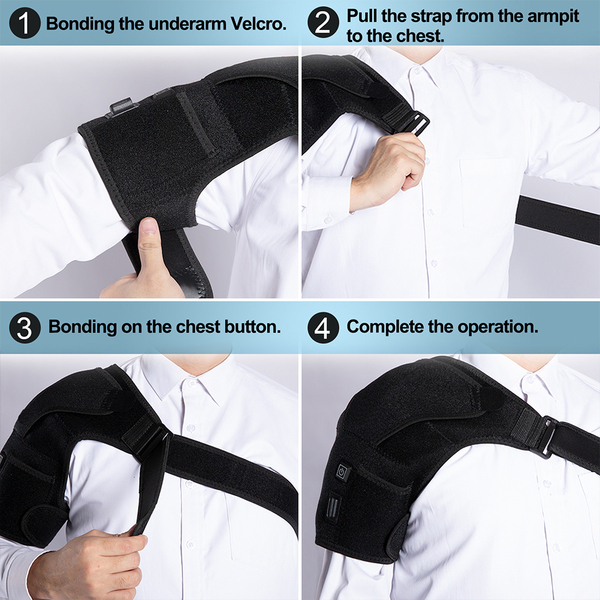 1 Bonding the underarm Velcro.

2 Pull the strap from the armpit to the chest.

3 Bonding on the chest button.

4 Complete the operation.