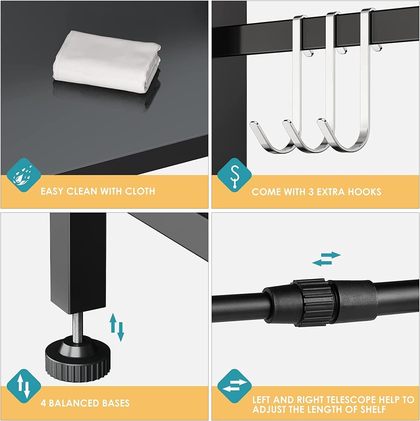 EASY CLEAN WITH CLOTH

COME WITH 3 EXTRA HOOKS

4 BALANCED BASES

LEFT AND RIGHT TELESCOPE HELP TO ADJUST THE LENGTH OF SHELF