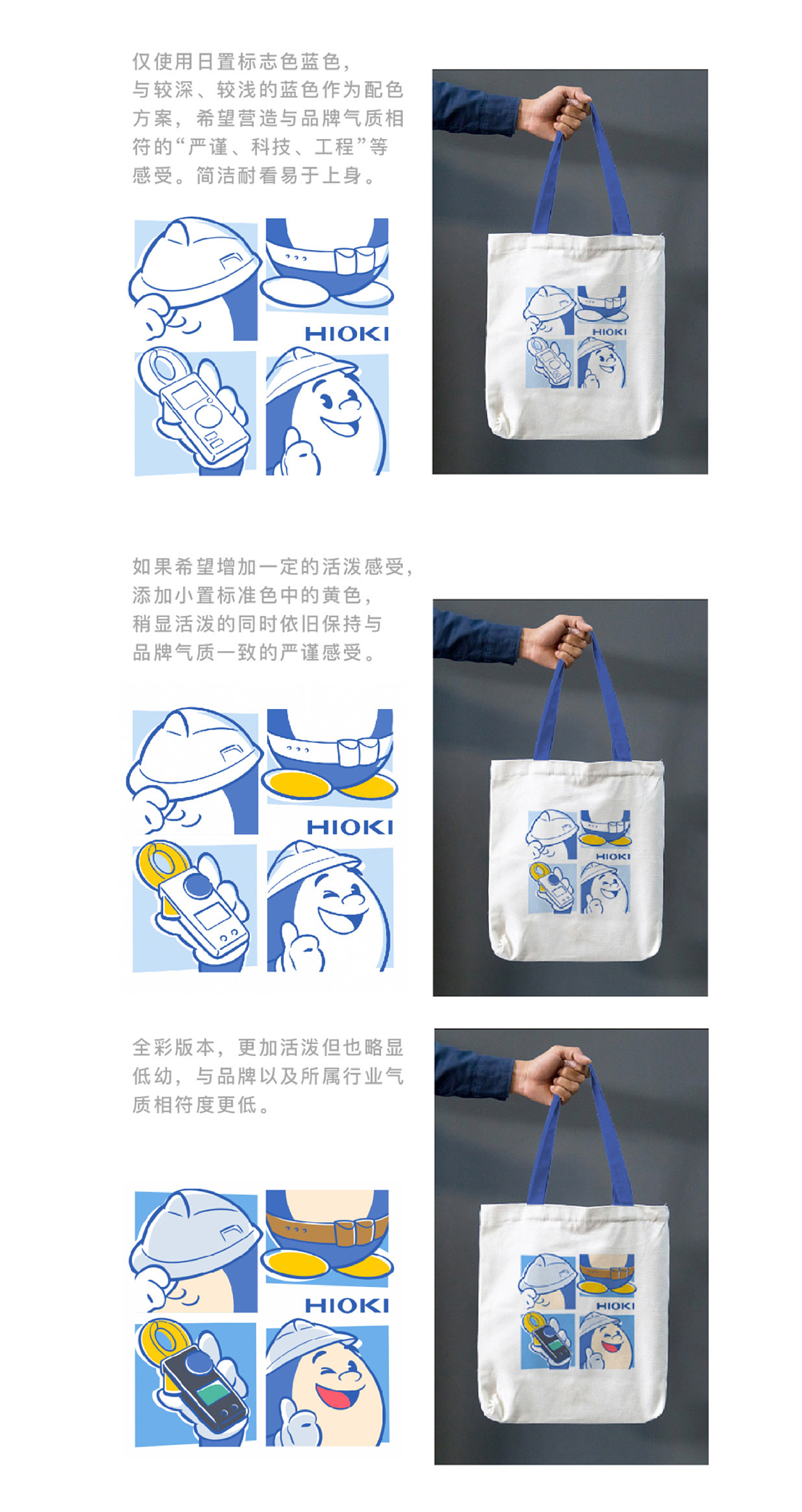 仅使用日置标志色蓝色，与较深、较浅的蓝色作为配色方案，希望营造与品牌气质相符的“严谨、科技、工程”等感受。简洁耐看易于上身。

HIOKI

HIOKI

如果希望增加一定的活泼感受，添加小置标准色中的黄色，稍显活泼的同时依旧保持与品牌气质一致的严谨感受。

HIOKI

HIOKI

全彩版本，更加活泼但也略显低幼，与品牌以及所属行业气质相符度更低。

HIOKI

HIOKI