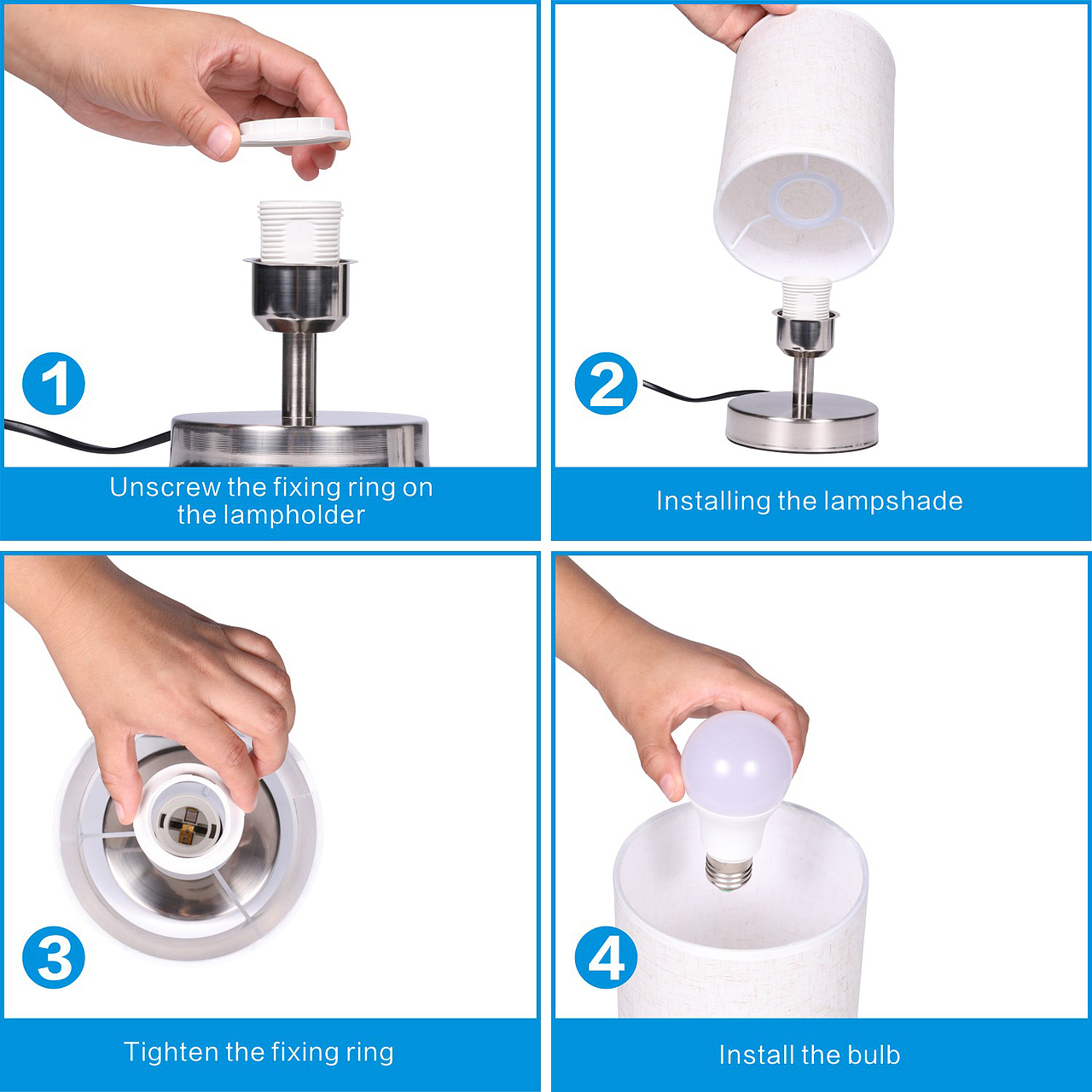 1

Unscrew the fixing ring on the lampholder

2

Installing the lampshade

3

Tighten the fixing ring

4

Install the bulb