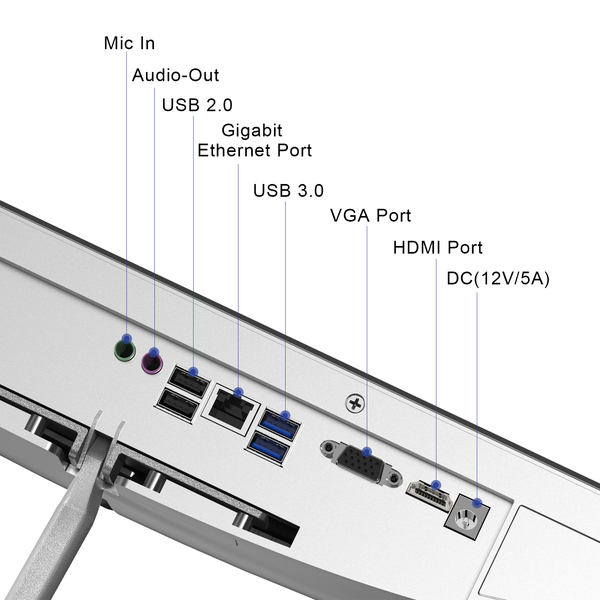 Mic In

Audio-Out

USB 2.0

Gigabit
Ethernet Port

USB 3.0

VGA Port

HDMI Port

DC(12V/5A)