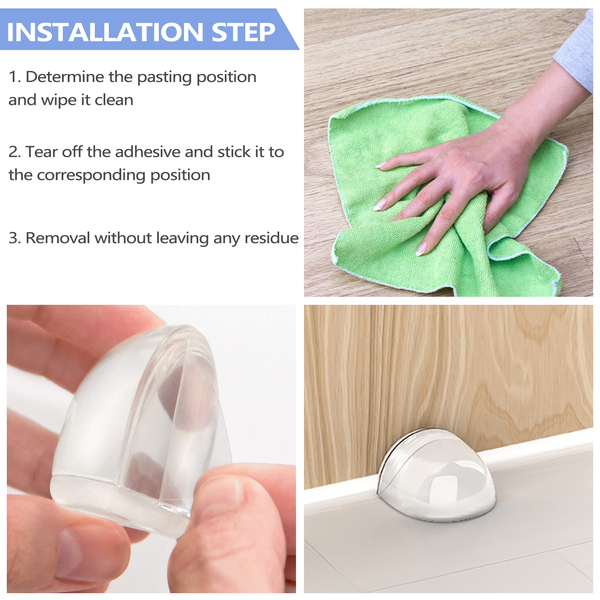 INSTALLATION STEP

1. Determine the pasting position and wipe it clean

2. Tear off the adhesive and stick it to the corresponding position

3. Removal without leaving any residue