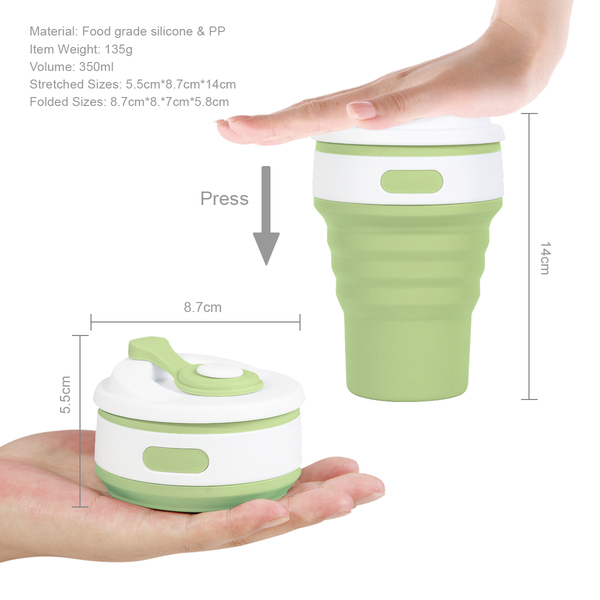 Material: Food grade silicone & PP
Item Weight: 135g
Volume: 350ml
Stretched Sizes: 5.5cm*8.7cm*14cm
Folded Sizes: 8.7cm*8.*7cm*5.8cm

Press

14cm

8.7cm

5.5cm