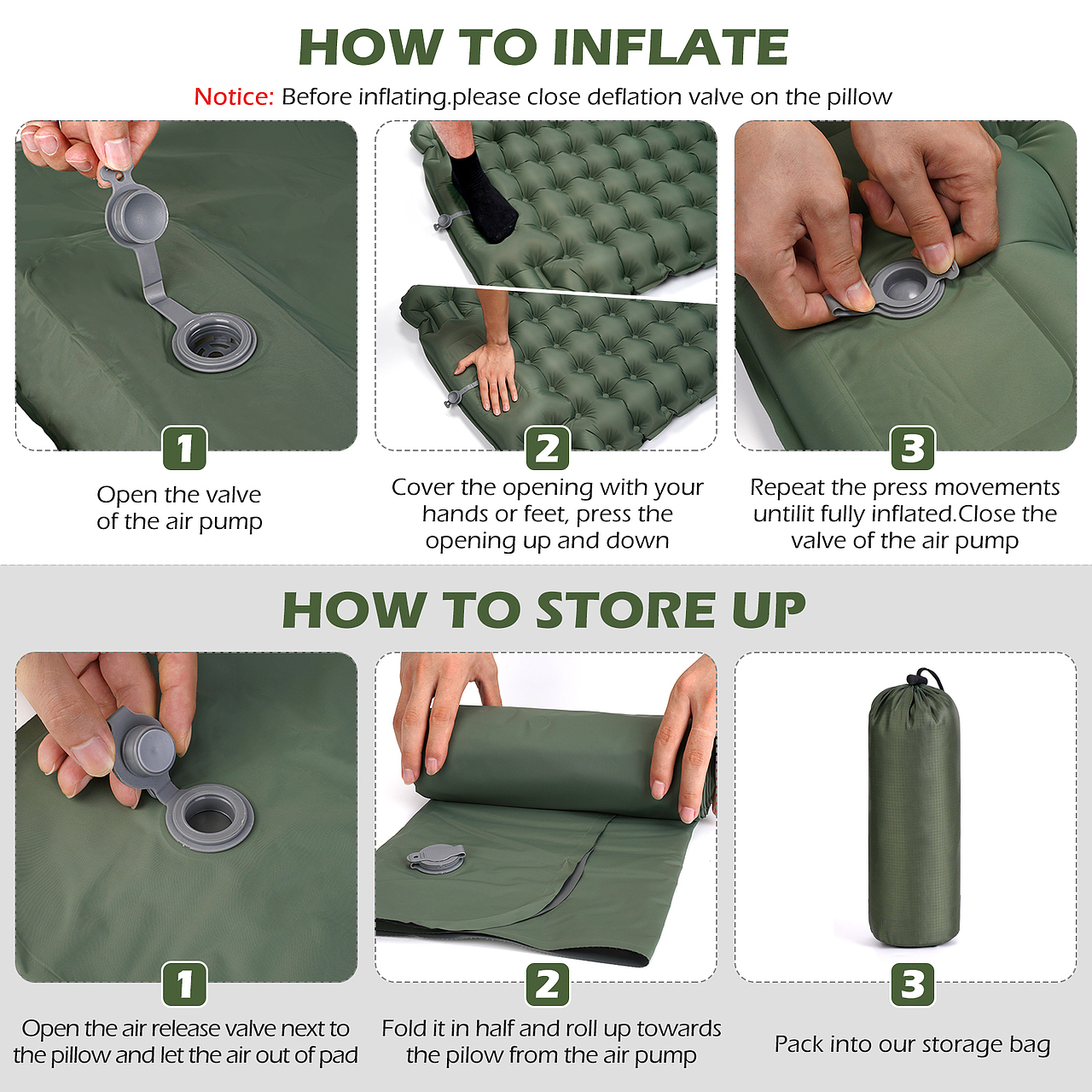 HOW TO INFLATE

Notice: Before inflating.please close deflation valve on the pillow

1

Open the valve of the air pump

2

Cover the opening with your hands or feet, press the opening up and down

3

Repeat the press movements untilit fully inflated.Close the valve of the air pump

HOW TO STORE UP

1

Open the air release valve next to the pillow and let the air out of pad

2

Fold it in half and roll up towards the pilow from the air pump

3

Pack into our storage bag