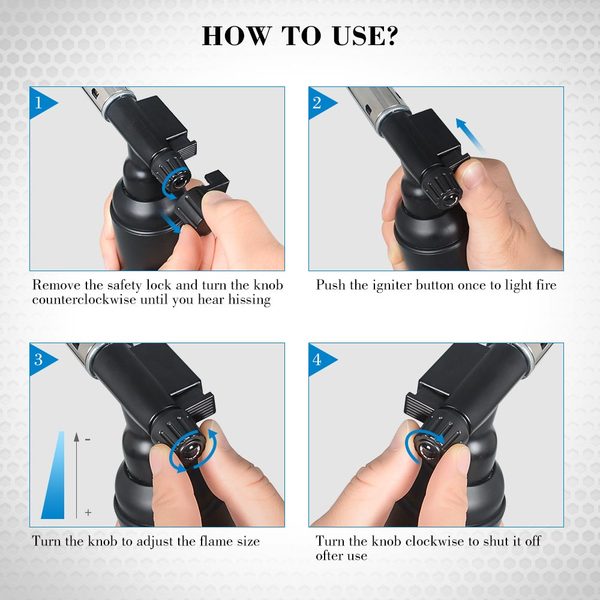 HOW TO USE?

1

Remove the safety lock and turn the knob counterclockwise until you hear hissing

2

Push the igniter button once to light fire

3

-

+

Turn the knob to adjust the flame size

4

Turn the knob clockwise to shut it off ofter use