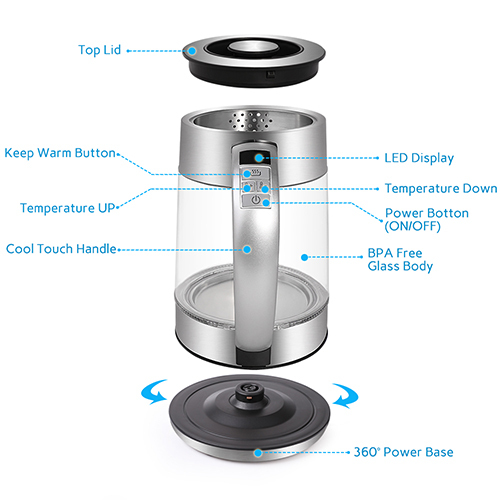 Top Lid

Keep Warm Button

LED Display

Temperature Down

Temperature UP

Power Botton (ON/OFF)

Cool Touch Handle

BPA Free Glass Body

360° Power Base