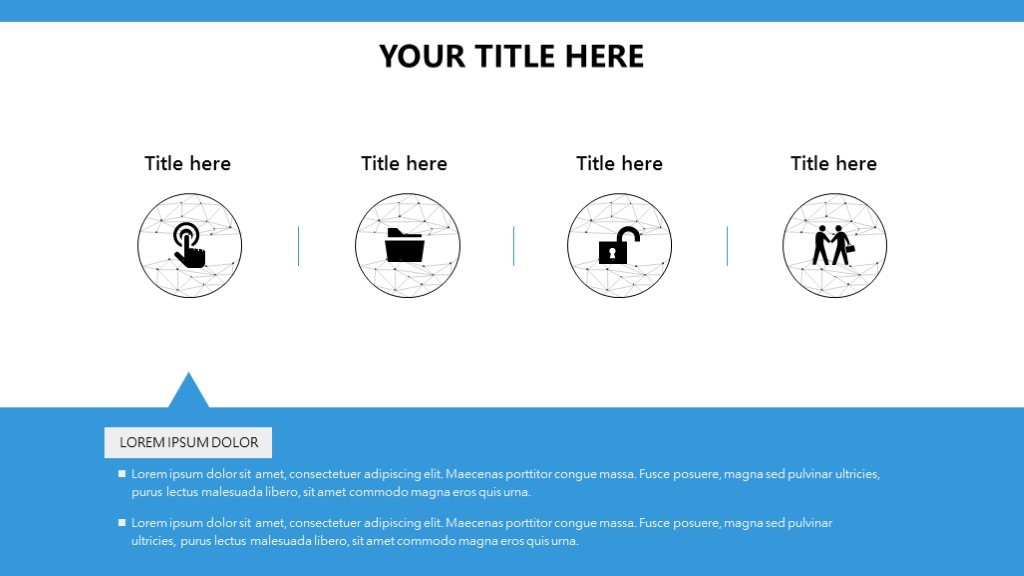 YOUR TITLE HERE

Title here

Title here

Title here

Title here

LOREM IPSUM DOLOR

• Lorem ipsum dolor sit amet, consectetuer adipiscing elit. Maecenas porttitor congue massa. Fusce posuere, magna sed pulvinar ultricies, purus lectus malesuada libero, sit amet commodo magna eros quis urna.

• Lorem ipsum dolor sit amet, consectetuer adipiscing elit. Maecenas porttitor congue massa. Fusce posuere, magna sed pulvinar ultricies, purus lectus malesuada libero, sit amet commodo magna eros quis urna.