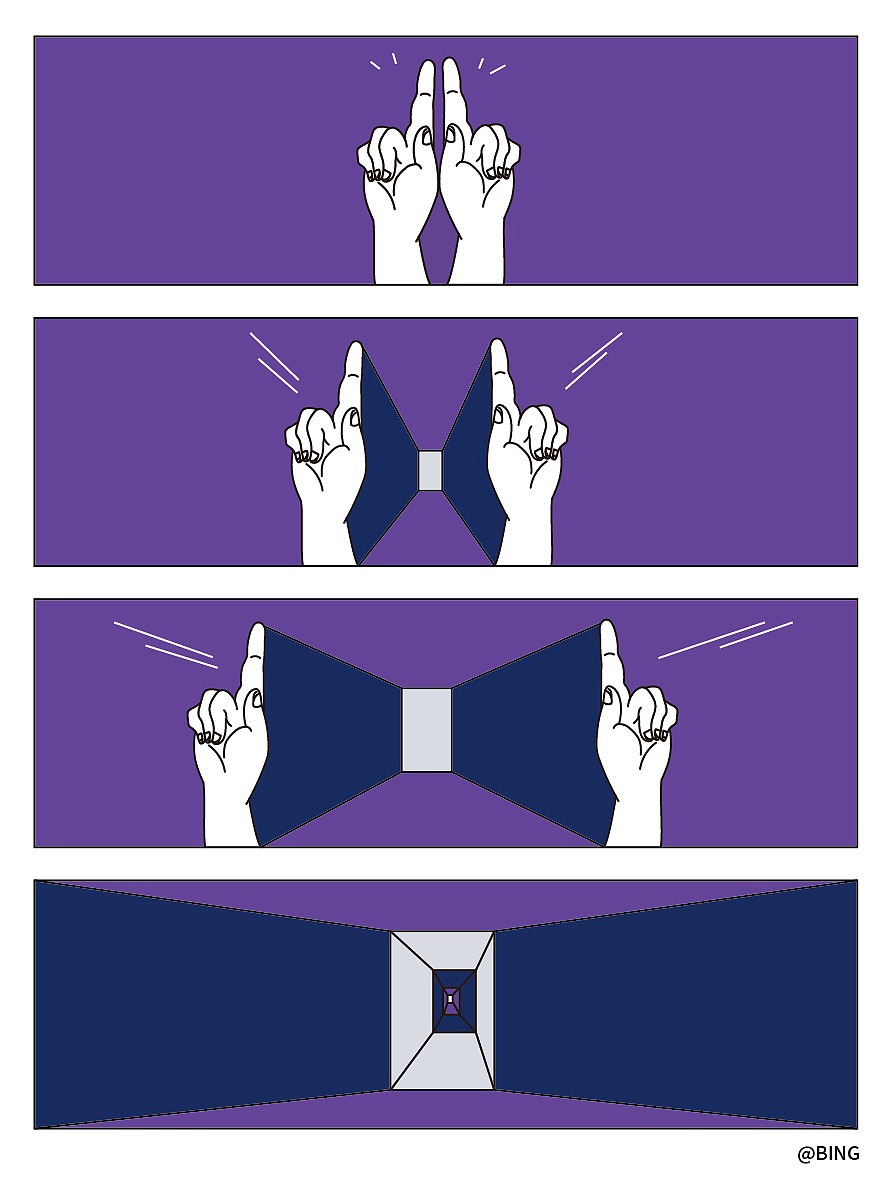 @BING