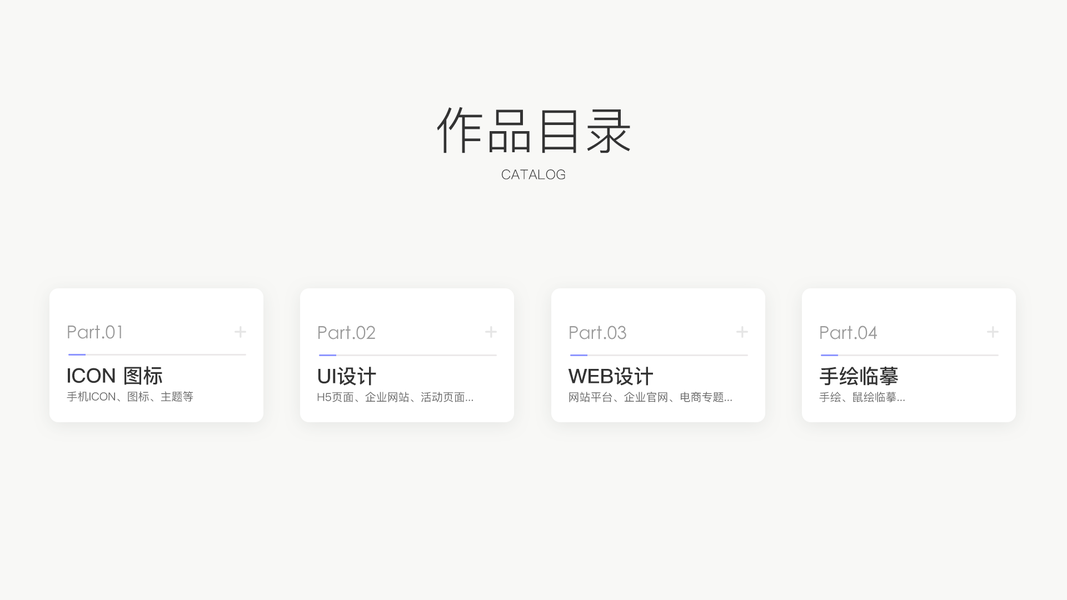 作品目录

CATALOG

Part.01 +

ICON 图标

手机ICON、图标、主题等

Part.02 +

UI设计

H5页面、企业网站、活动页面...

Part.03 +

WEB设计

网站平台、企业官网、电商专题...

Part.04 +

手绘临摹

手绘、鼠绘临摹...