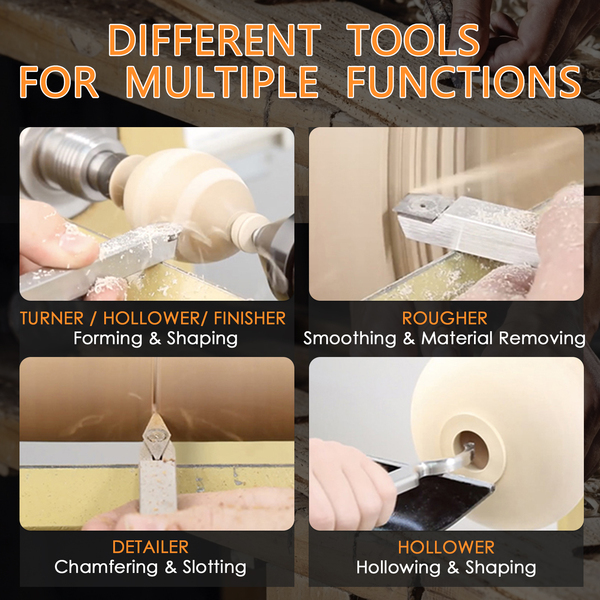 DIFFERENT TOOLS FOR MULTIPLE FUNCTIONS

TURNER / HOLLOWER/ FINISHER
Forming & Shaping

ROUGHER
Smoothing & Material Removing

DETAILER
Chamfering & Slotting

HOLLOWER
Hollowing & Shaping