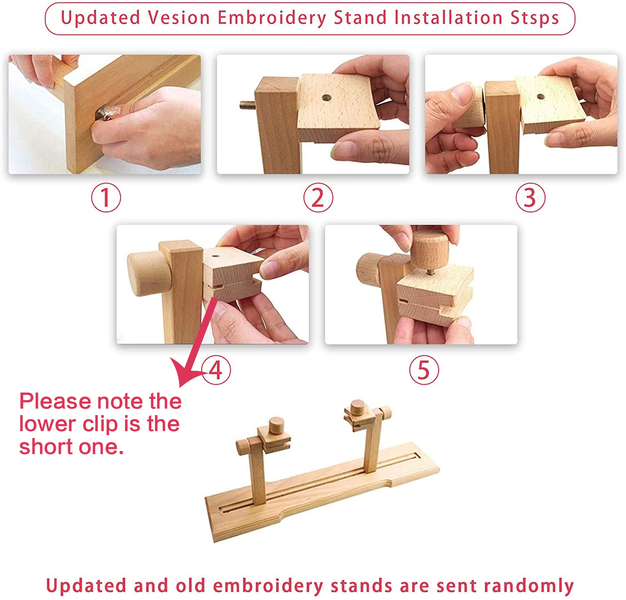 Updated Vesion Embroidery Stand Installation Stsps

①

②

③

④

⑤

Please note the lower clip is the short one.

Updated and old embroidery stands are sent randomly