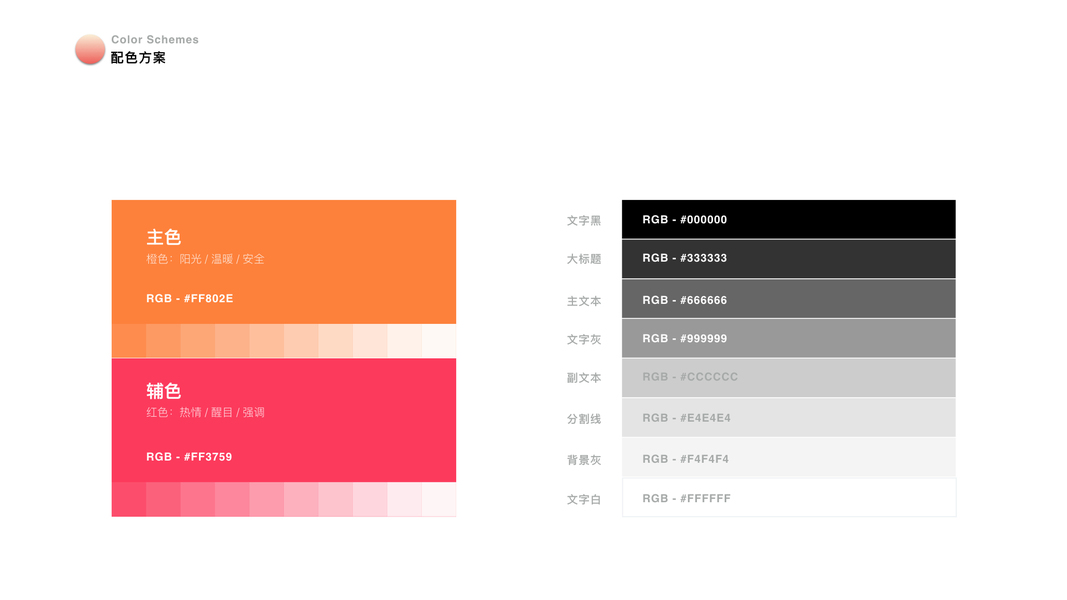 Color Schemes
配色方案

主色
橙色：阳光 / 温暖 / 安全

RGB - #FF802E

辅色
红色：热情 / 醒目 / 强调

RGB - #FF3759

文字黑
RGB - #000000

大标题
RGB - #333333

主文本
RGB - #666666

文字灰
RGB - #999999

副文本
RGB - #CCCCCC

分割线
RGB - #E4E4E4

背景灰
RGB - #F4F4F4

文字白
RGB - #FFFFFF