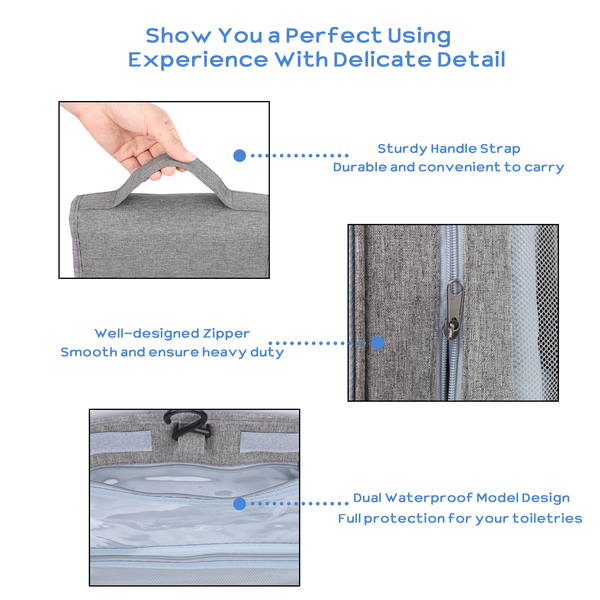 Show You a Perfect Using Experience With Delicate Detail

Sturdy Handle Strap
Durable and convenient to carry

Well-designed Zipper
Smooth and ensure heavy duty

Dual Waterproof Model Design
Full protection for your toiletries