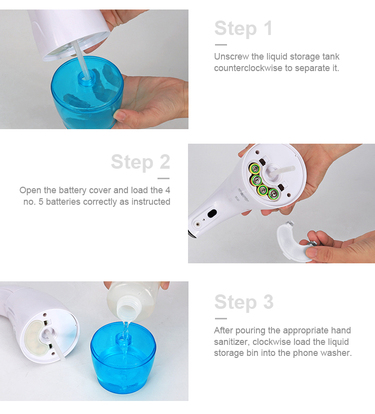 Step 1

Unscrew the liquid storage tank counterclockwise to separate it.

Step 2

Open the battery cover and load the 4 no. 5 batteries correctly as instructed

Step 3

After pouring the appropriate hand sanitizer, clockwise load the liquid storage bin into the phone washer.