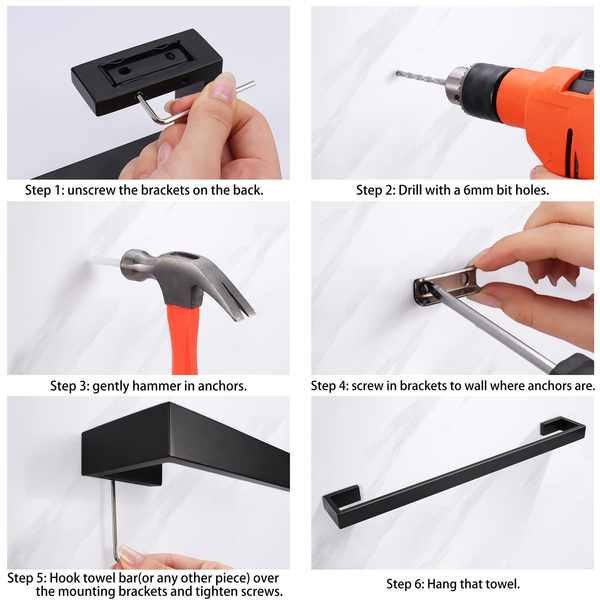 Step 1: unscrew the brackets on the back.

Step 2: Drill with a 6mm bit holes.

Step 3: gently hammer in anchors.

Step 4: screw in brackets to wall where anchors are.

Step 5: Hook towel bar(or any other piece) over the mounting brackets and tighten screws.

Step 6: Hang that towel.