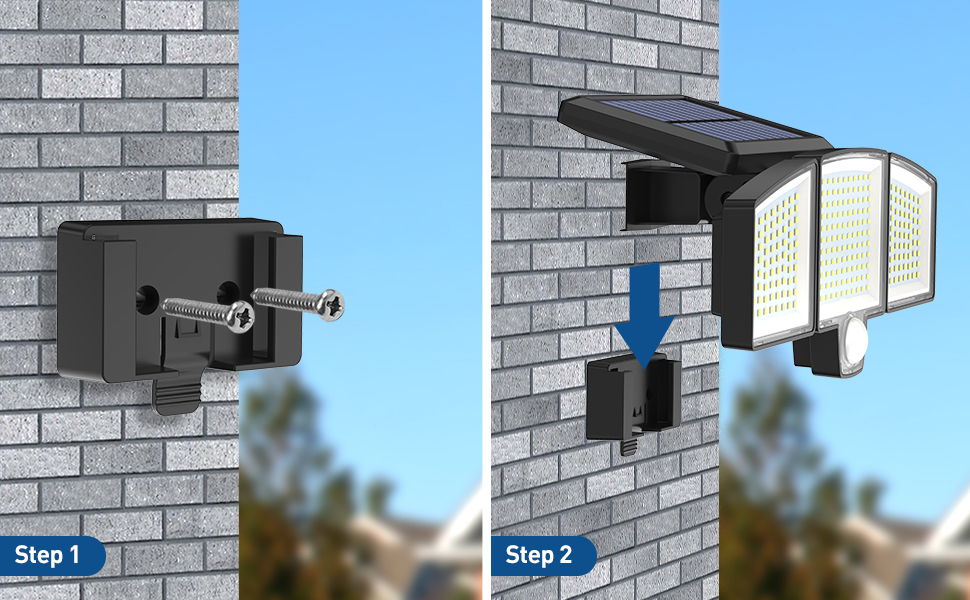 Step 1

Step 2