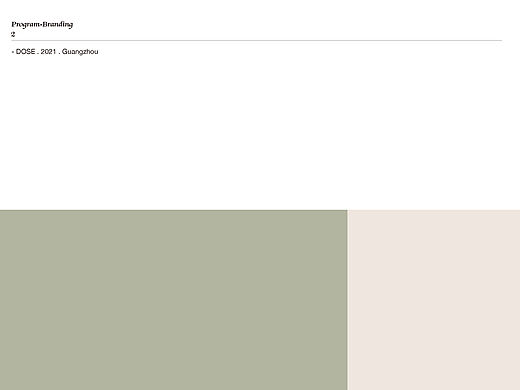 Program-Branding
2

- DOSE . 2021 . Guangzhou