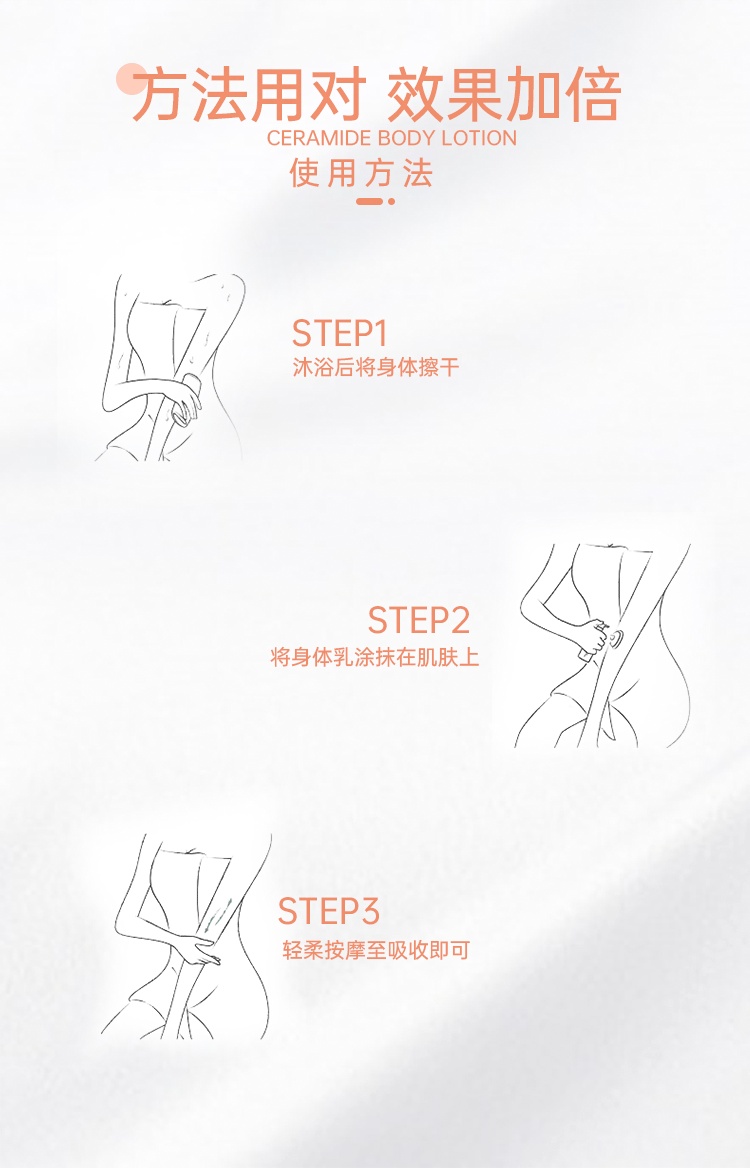 方法用对 效果加倍
CERAMIDE BODY LOTION
使用方法

STEP1
沐浴后将身体擦干

STEP2
将身体乳涂抹在肌肤上

STEP3
轻柔按摩至吸收即可