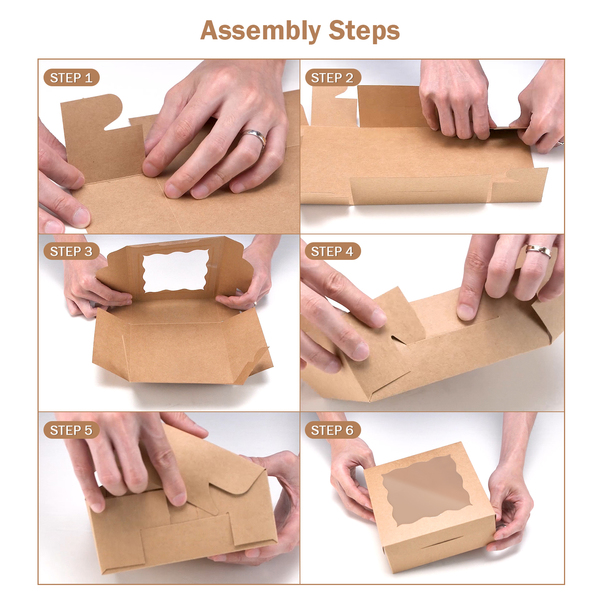 Assembly Steps

STEP 1

STEP 2

STEP 3

STEP 4

STEP 5

STEP 6