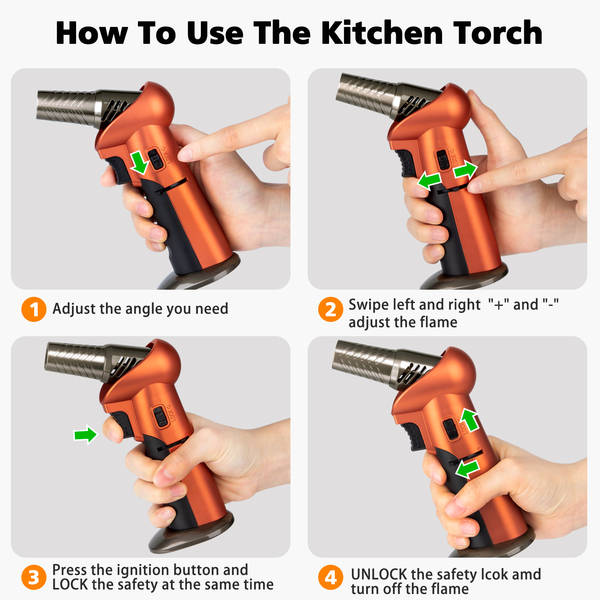 How To Use The Kitchen Torch

1 Adjust the angle you need

2 Swipe left and right "+" and "-" adjust the flame

3 Press the ignition button and LOCK the safety at the same time

4 UNLOCK the safety lcok amd turn off the flame