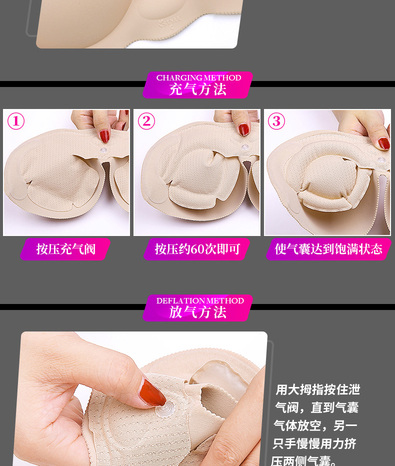 CHARGING METHOD
充气方法

①

②

③

按压充气阀

按压约60次即可

使气囊达到饱满状态

DEFLATION METHOD
放气方法

用大拇指按住泄气阀，直到气囊气体放空，另一只手慢慢用力挤压两侧气囊。