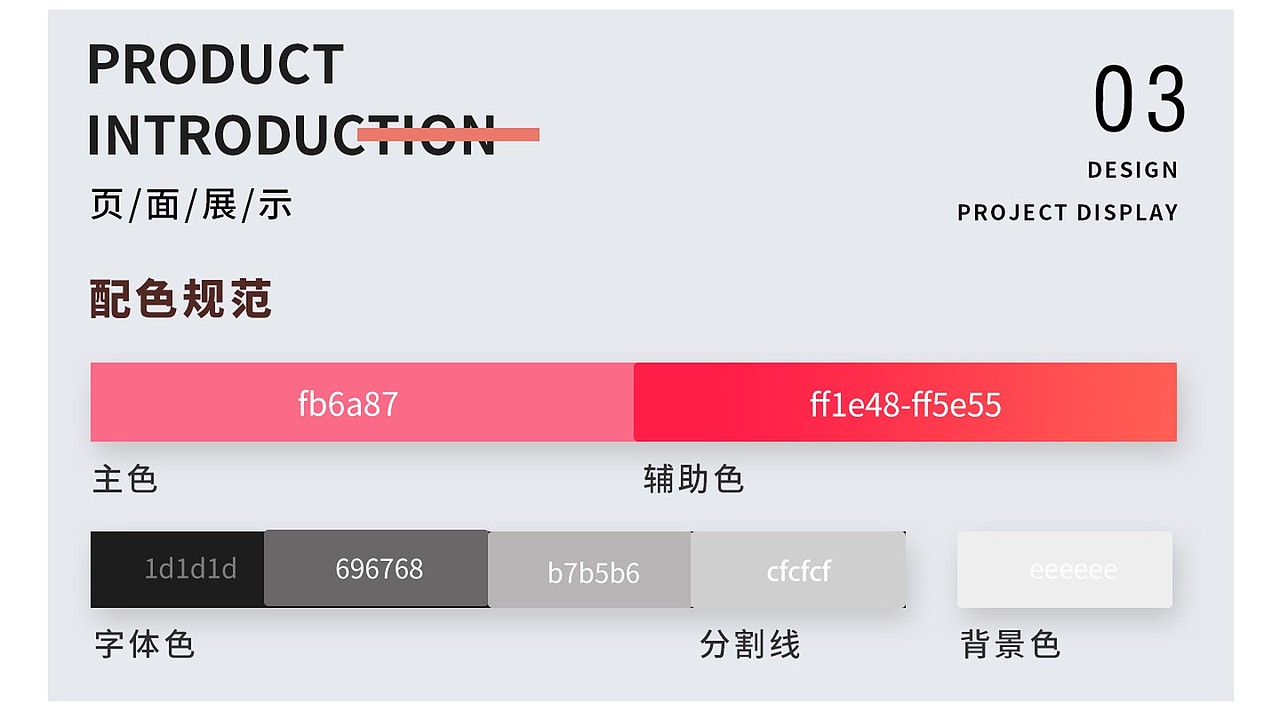 PRODUCT
INTRODUCTION
页/面/展/示

03
DESIGN
PROJECT DISPLAY

配色规范

fb6a87
ff1e48-ff5e55
主色
辅助色

1d1d1d
696768
b7b5b6
cfcfcf
eeeeee
字体色
分割线
背景色