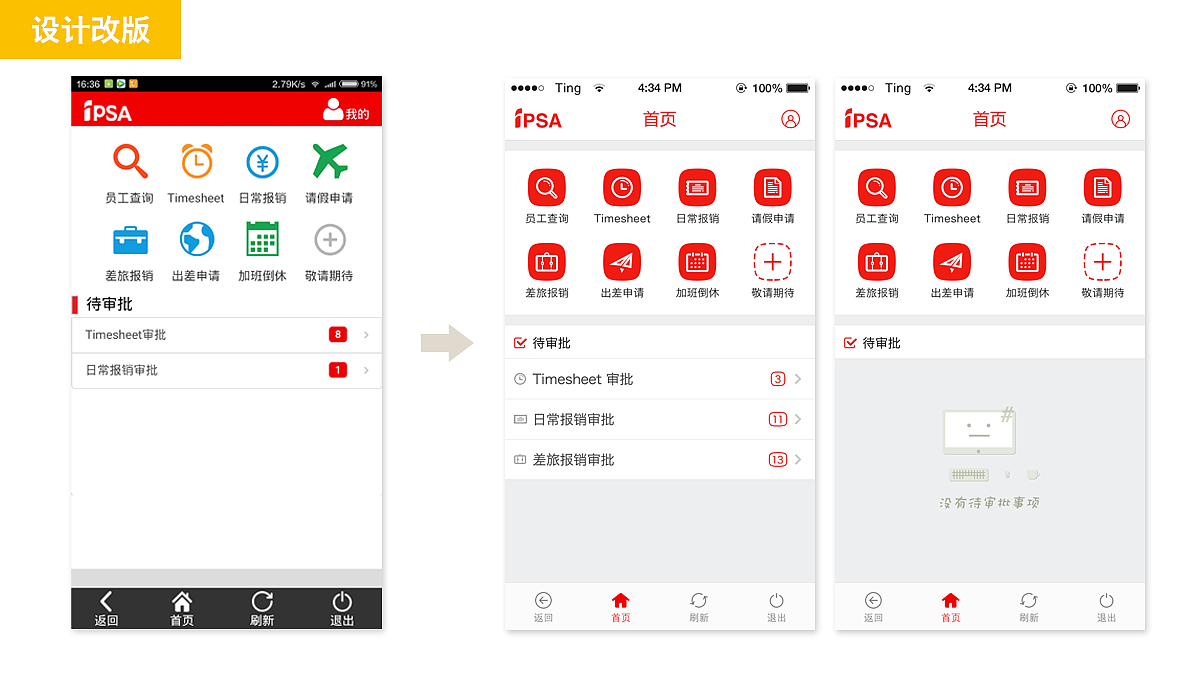 设计改版

16:36 2.79K/s 91%
iPSA 我的
员工查询 Timesheet 日常报销 请假申请
差旅报销 出差申请 加班倒休 敬请期待
待审批
Timesheet审批 8
日常报销审批 1
返回 首页 刷新 退出

Ting 4:34 PM 100%
iPSA 首页
员工查询 Timesheet 日常报销 请假申请
差旅报销 出差申请 加班倒休 敬请期待
待审批
Timesheet 审批 3
日常报销审批 11
差旅报销审批 13
返回 首页 刷新 退出

Ting 4:34 PM 100%
iPSA 首页
员工查询 Timesheet 日常报销 请假申请
差旅报销 出差申请 加班倒休 敬请期待
待审批
没有待审批事项
返回 首页 刷新 退出