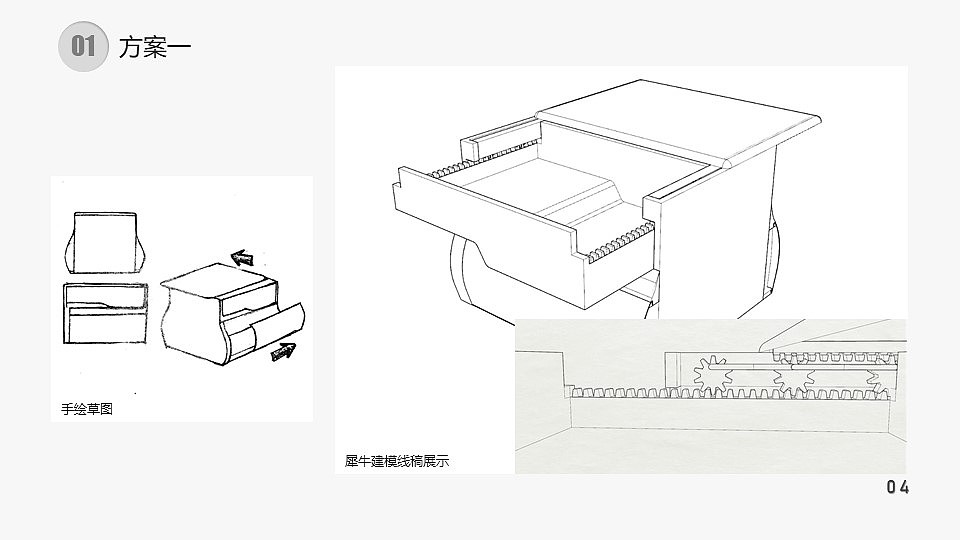 01 方案一

手绘草图

犀牛建模线稿展示

04