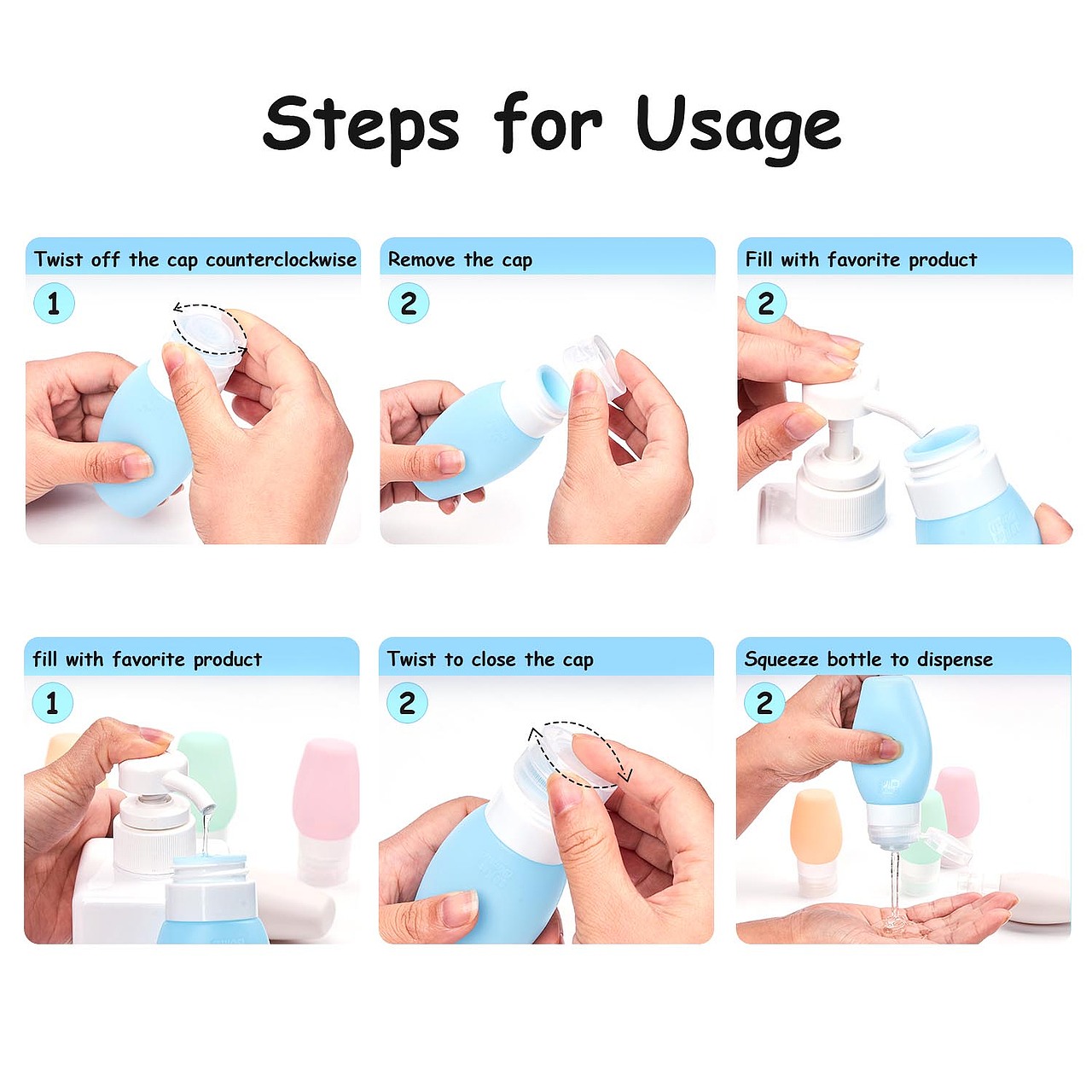 Steps for Usage

Twist off the cap counterclockwise
1

Remove the cap
2

Fill with favorite product
2

fill with favorite product
1

Twist to close the cap
2

Squeeze bottle to dispense
2