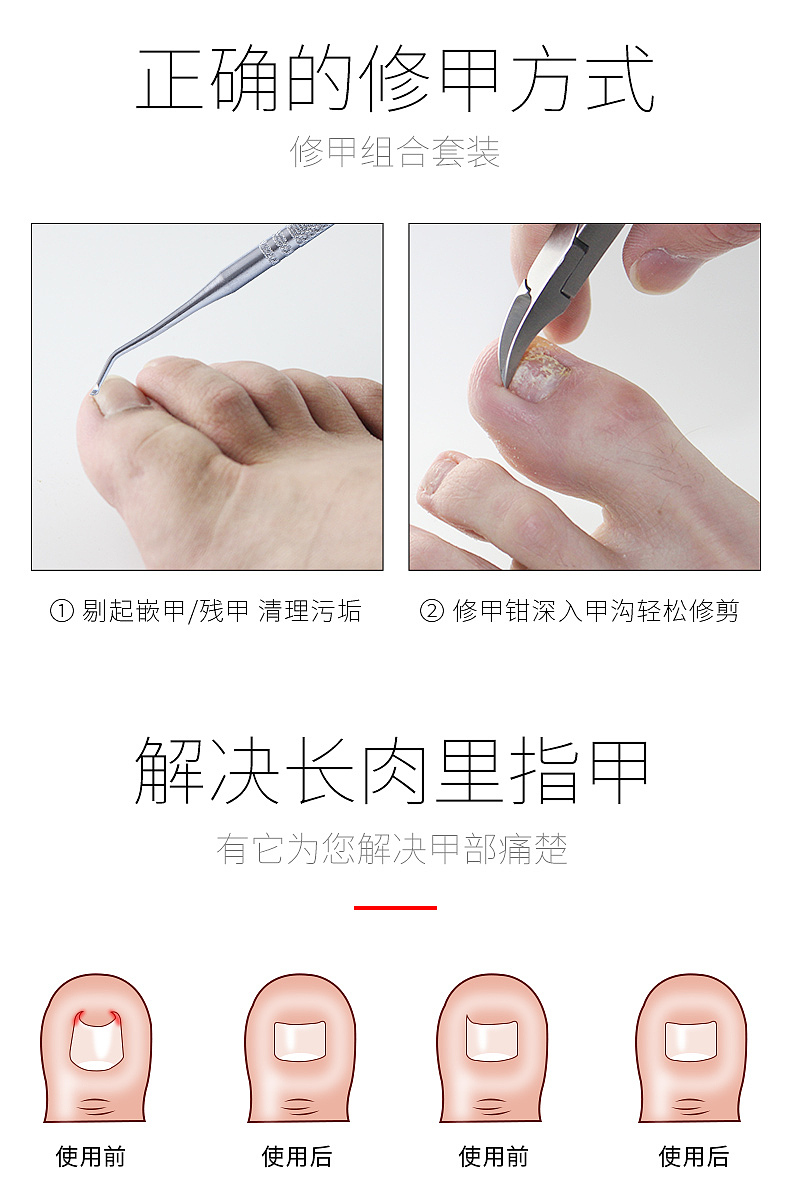 正确的修甲方式

修甲组合套装

① 剔起嵌甲/残甲 清理污垢

② 修甲钳深入甲沟轻松修剪

解决长肉里指甲

有它为您解决甲部痛楚

使用前

使用后

使用前

使用后