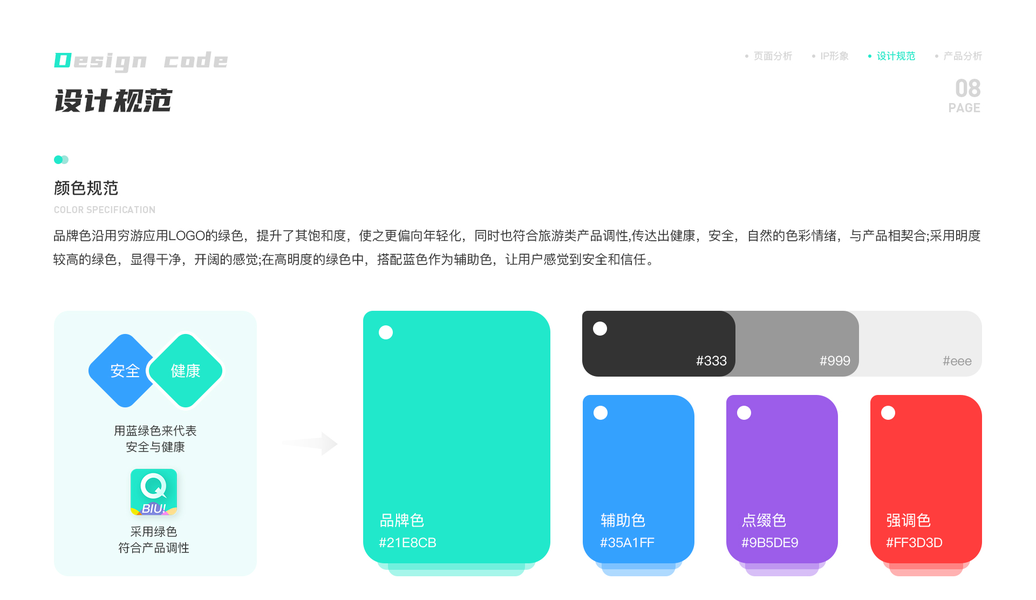 Design code

设计规范

• 页面分析 • IP形象 • 设计规范 • 产品分析

08
PAGE

颜色规范

COLOR SPECIFICATION

品牌色沿用穷游应用LOGO的绿色，提升了其饱和度，使之更偏向年轻化，同时也符合旅游类产品调性,传达出健康，安全，自然的色彩情绪，与产品相契合;采用明度较高的绿色，显得干净，开阔的感觉;在高明度的绿色中，搭配蓝色作为辅助色，让用户感觉到安全和信任。

安全
健康

用蓝绿色来代表
安全与健康

Q
BIU!

采用绿色
符合产品调性

品牌色
#21E8CB

#333

#999

#eee

辅助色
#35A1FF

点缀色
#9B5DE9

强调色
#FF3D3D