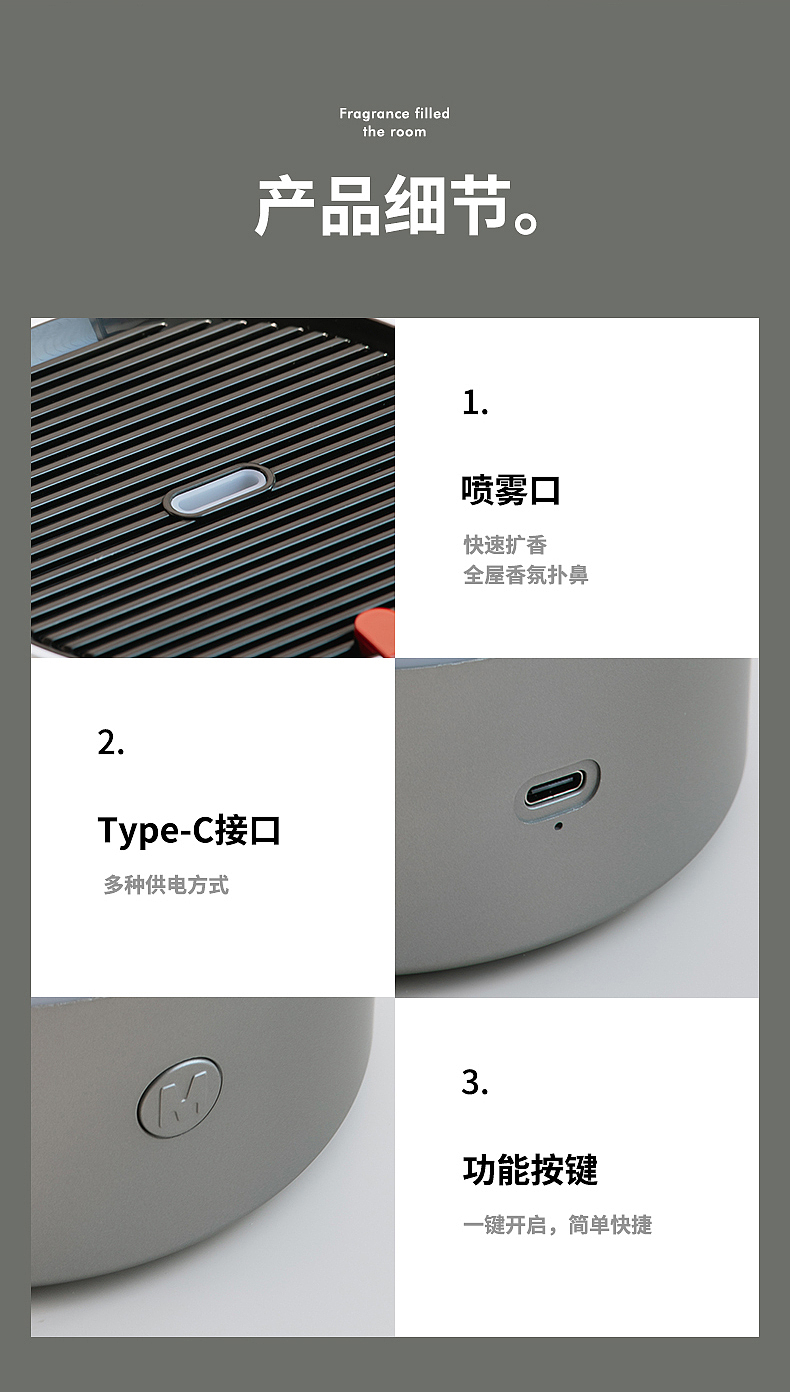 Fragrance filled
the room

产品细节。

1.

喷雾口

快速扩香
全屋香氛扑鼻

2.

Type-C接口

多种供电方式

M

3.

功能按键

一键开启，简单快捷