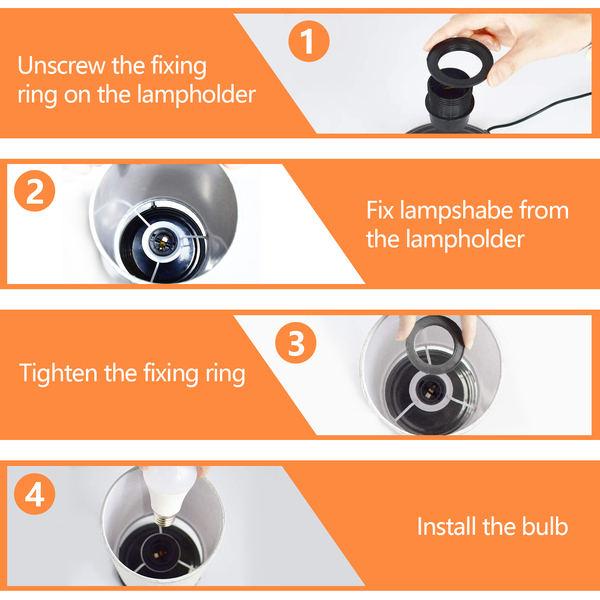 Unscrew the fixing ring on the lampholder

1

2

Fix lampshabe from the lampholder

Tighten the fixing ring

3

4

Install the bulb