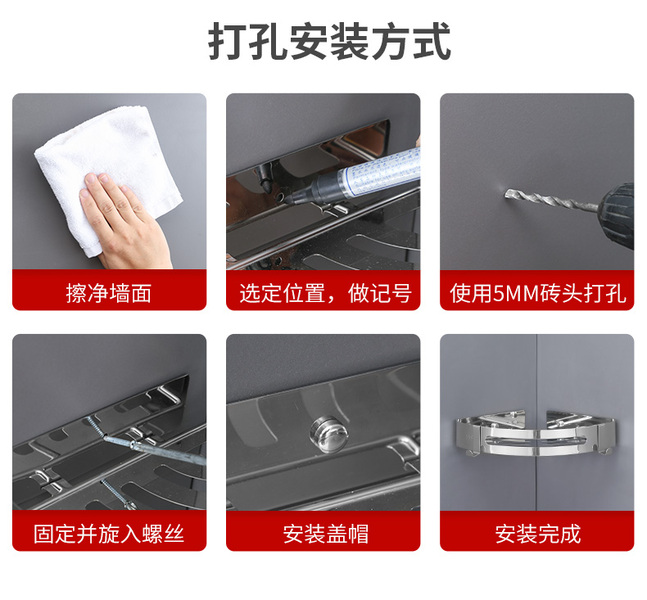 打孔安装方式

擦净墙面

选定位置，做记号

使用5MM砖头打孔

固定并旋入螺丝

安装盖帽

安装完成