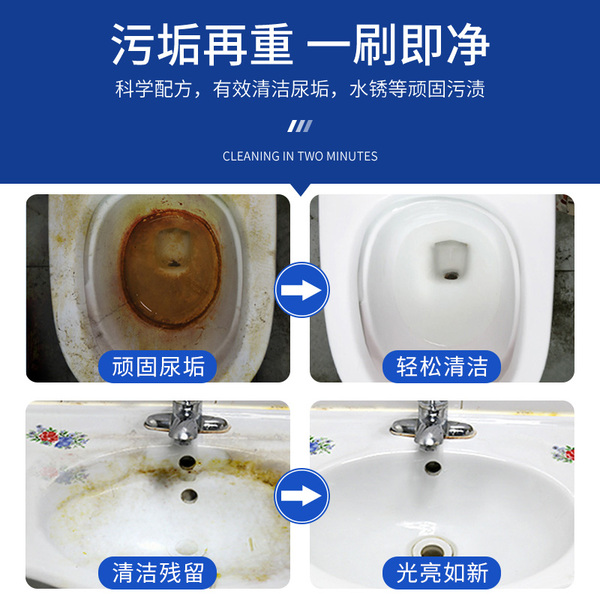 污垢再重 一刷即净

科学配方，有效清洁尿垢，水锈等顽固污渍

CLEANING IN TWO MINUTES

顽固尿垢

轻松清洁

清洁残留

光亮如新