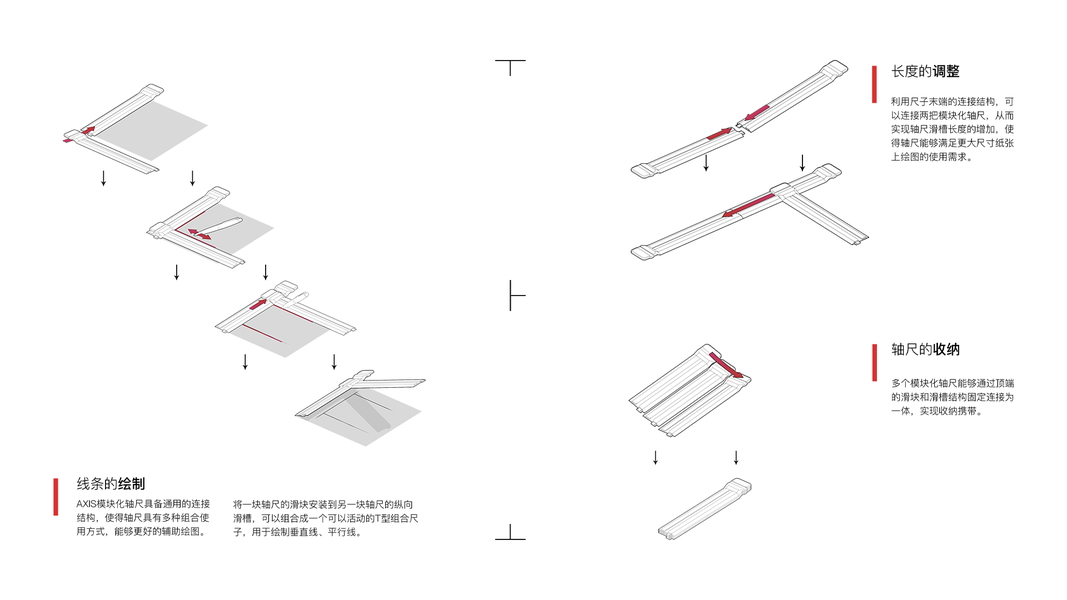 线条的绘制

AXIS模块化轴尺具备通用的连接结构，使得轴尺具有多种组合使用方式，能够更好的辅助绘图。

将一块轴尺的滑块安装到另一块轴尺的纵向滑槽，可以组合成一个可以活动的T型组合尺子，用于绘制垂直线、平行线。

长度的调整

利用尺子末端的连接结构，可以连接两把模块化轴尺，从而实现轴尺滑槽长度的增加，使得轴尺能够满足更大尺寸纸张上绘图的使用需求。

轴尺的收纳

多个模块化轴尺能够通过顶端的滑块和滑槽结构固定连接为一体，实现收纳携带。