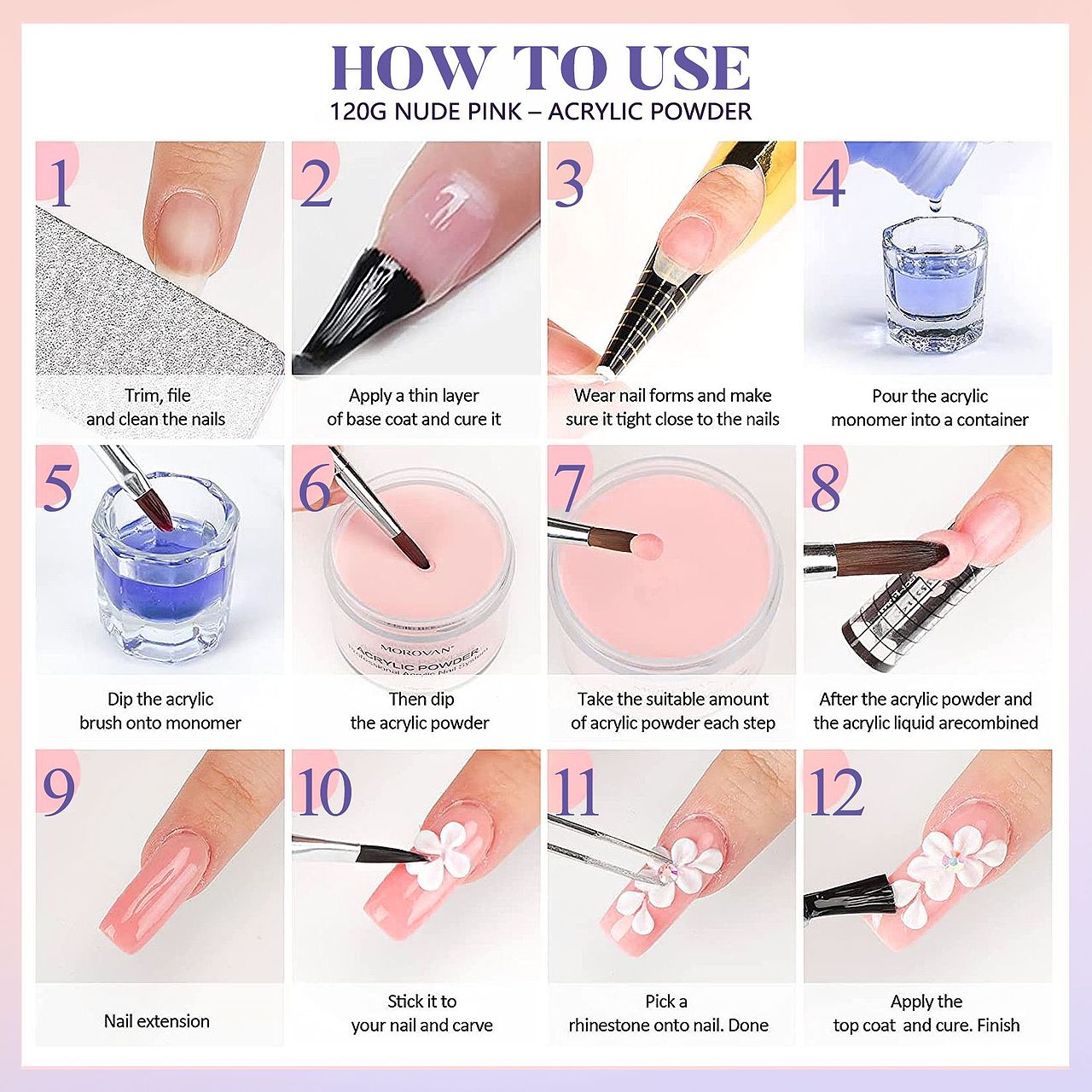 HOW TO USE
120G NUDE PINK – ACRYLIC POWDER

1
Trim, file and clean the nails

2
Apply a thin layer of base coat and cure it

3
Wear nail forms and make sure it tight close to the nails

4
Pour the acrylic monomer into a container

5
Dip the acrylic brush onto monomer

6
MOROVAN
ACRYLIC POWDER
Professional Acrylic Nail System
Then dip the acrylic powder

7
Take the suitable amount of acrylic powder each step

8
After the acrylic powder and the acrylic liquid arecombined

9
Nail extension

10
Stick it to your nail and carve

11
Pick a rhinestone onto nail. Done

12
Apply the top coat and cure. Finish