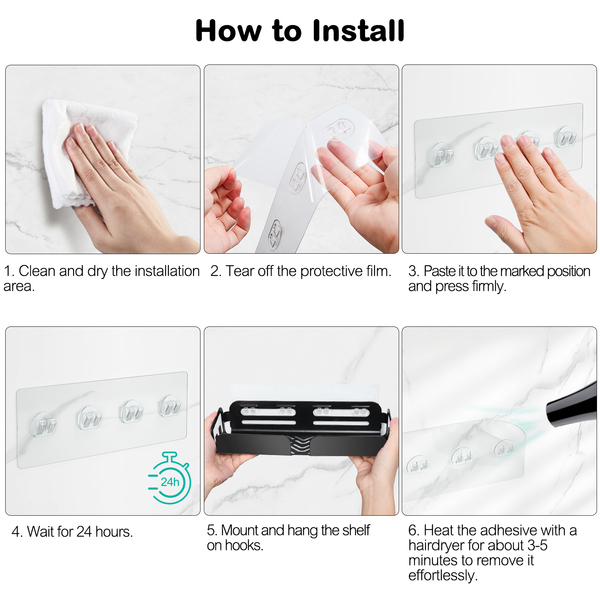 How to Install

1. Clean and dry the installation area.

2. Tear off the protective film.

3. Paste it to the marked position and press firmly.

24h

4. Wait for 24 hours.

5. Mount and hang the shelf on hooks.

6. Heat the adhesive with a hairdryer for about 3-5 minutes to remove it effortlessly.