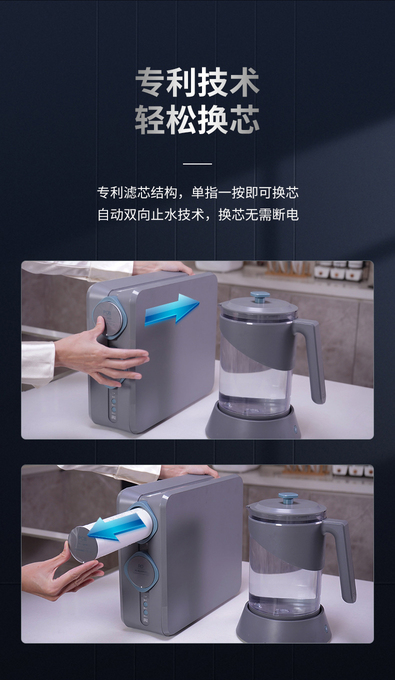 专利技术
轻松换芯

专利滤芯结构，单指一按即可换芯
自动双向止水技术，换芯无需断电