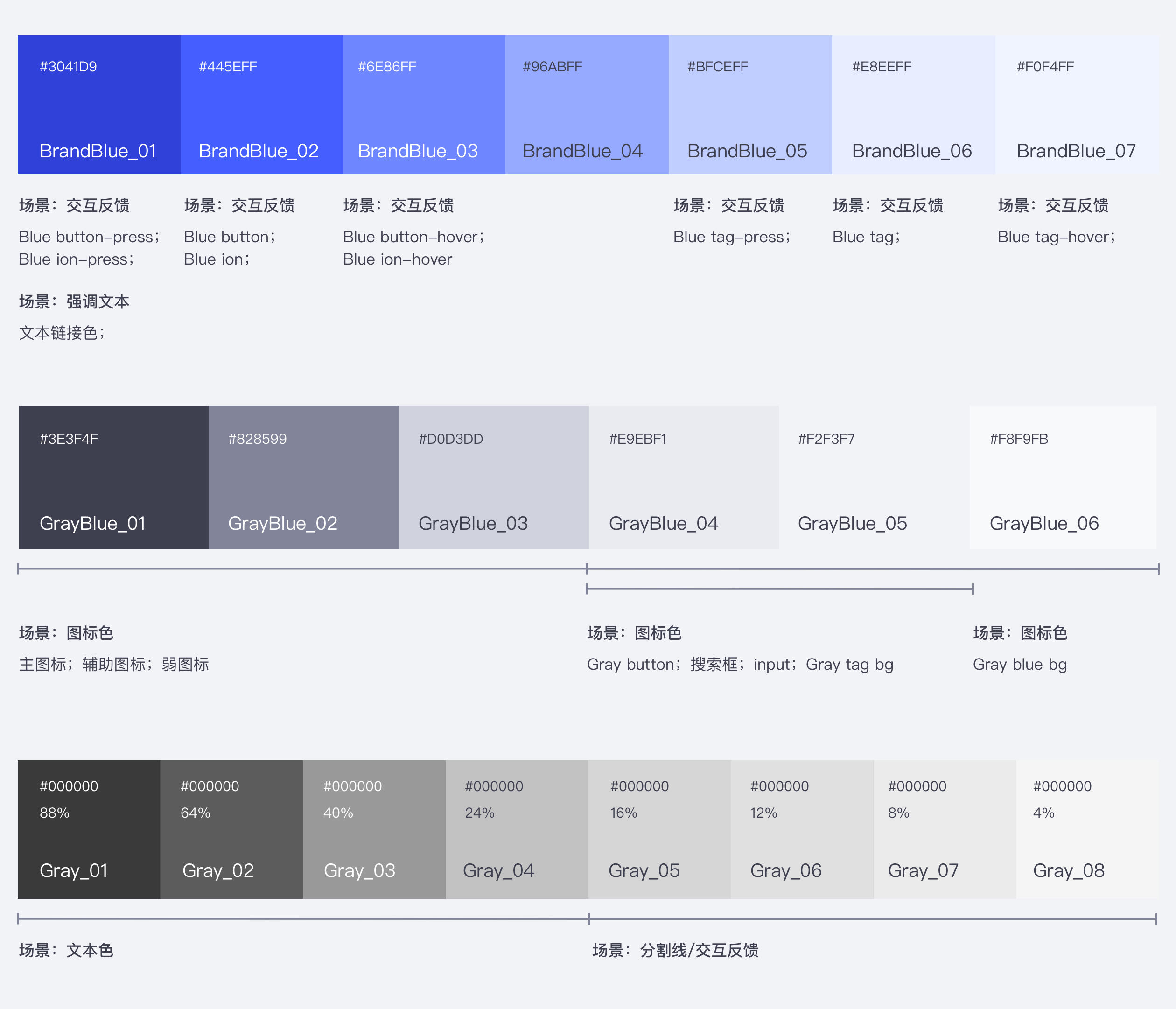 #3041D9

BrandBlue_01

#445EFF

BrandBlue_02

#6E86FF

BrandBlue_03

#96ABFF

BrandBlue_04

#BFCEFF

BrandBlue_05

#E8EEFF

BrandBlue_06

#F0F4FF

BrandBlue_07

场景：交互反馈

Blue button–press；
Blue ion–press；

场景：交互反馈

Blue button；
Blue ion；

场景：交互反馈

Blue button–hover；
Blue ion–hover

场景：交互反馈

Blue tag–press；

场景：交互反馈

Blue tag；

场景：交互反馈

Blue tag–hover；

场景：强调文本

文本链接色；

#3E3F4F

GrayBlue_01

#828599

GrayBlue_02

#D0D3DD

GrayBlue_03

#E9EBF1

GrayBlue_04

#F2F3F7

GrayBlue_05

#F8F9FB

GrayBlue_06

场景：图标色

主图标；辅助图标；弱图标

场景：图标色

Gray button；搜索框；input；Gray tag bg

场景：图标色

Gray blue bg

#000000
88%

Gray_01

#000000
64%

Gray_02

#000000
40%

Gray_03

#000000
24%

Gray_04

#000000
16%

Gray_05

#000000
12%

Gray_06

#000000
8%

Gray_07

#000000
4%

Gray_08

场景：文本色

场景：分割线/交互反馈