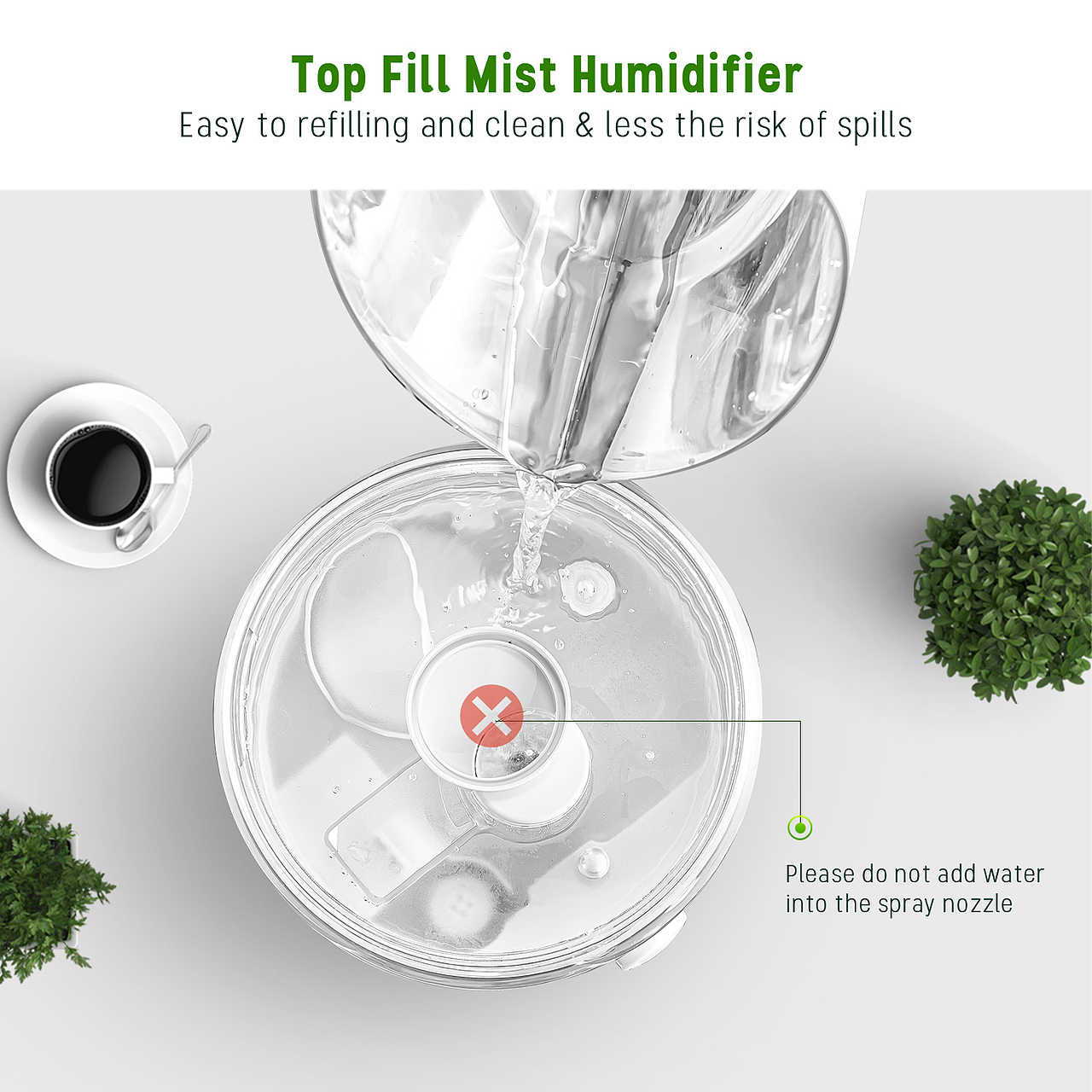 Top Fill Mist Humidifier
Easy to refilling and clean & less the risk of spills

Please do not add water into the spray nozzle