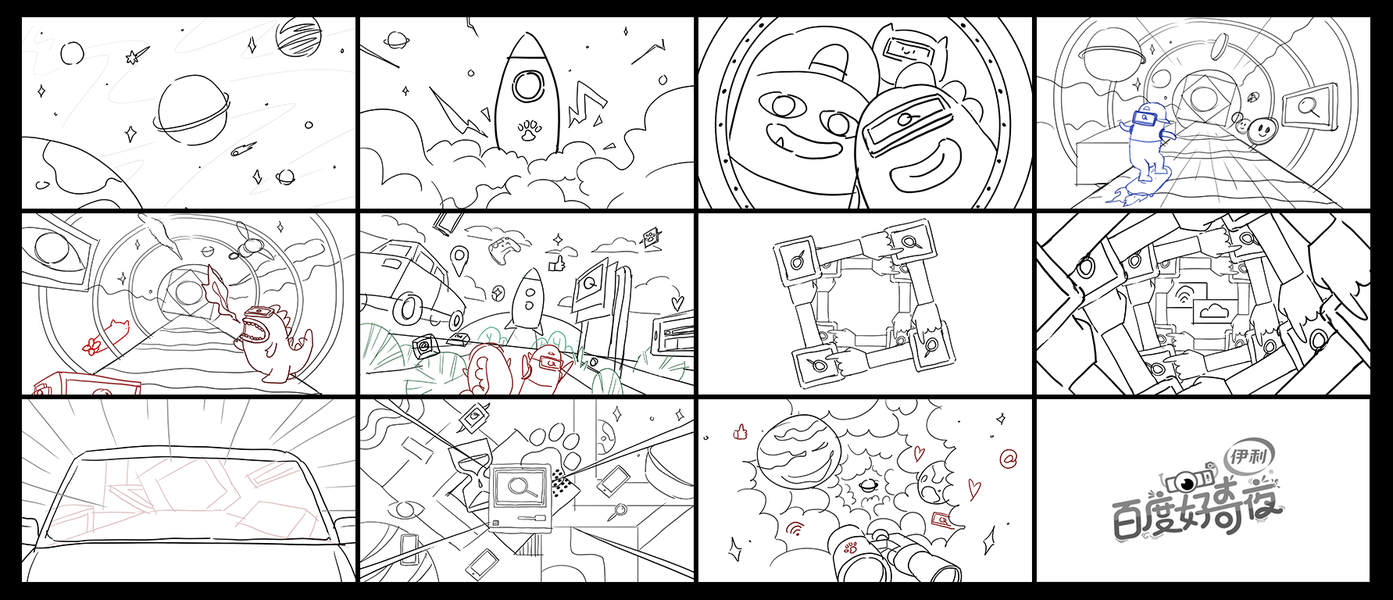 伊利
百度好奇夜