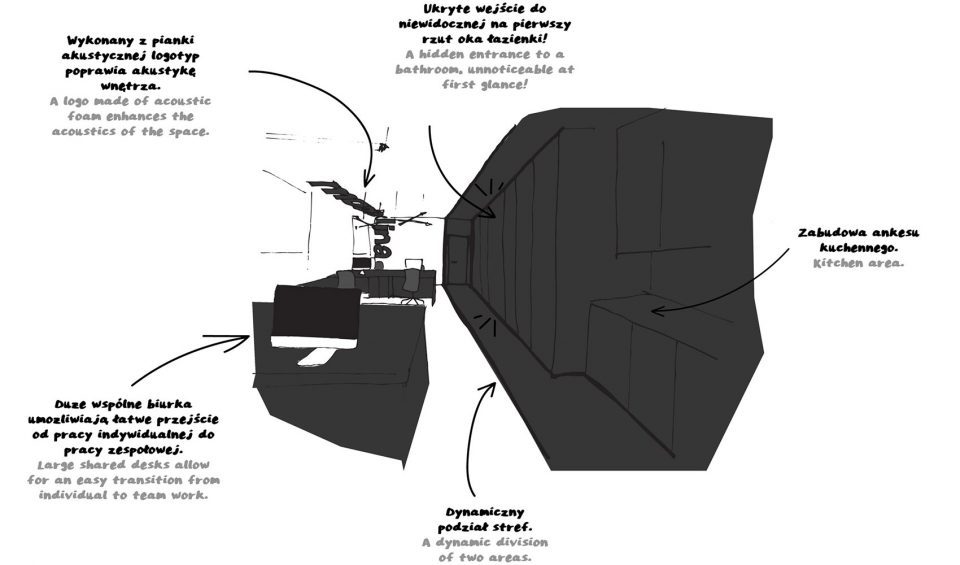 Wykonany z pianki akustycznej logotyp poprawia akustykę wnętrza.
A logo made of acoustic foam enhances the acoustics of the space.

Ukryte wejście do niewidocznej na pierwszy rzut oka łazienki!
A hidden entrance to a bathroom, unnoticeable at first glance!

Zabudowa aneksu kuchennego.
Kitchen area.

Duże wspólne biurka umożliwiają łatwe przejście od pracy indywidualnej do pracy zespołowej.
Large shared desks allow for an easy transition from individual to team work.

Dynamiczny podział stref.
A dynamic division of two areas.