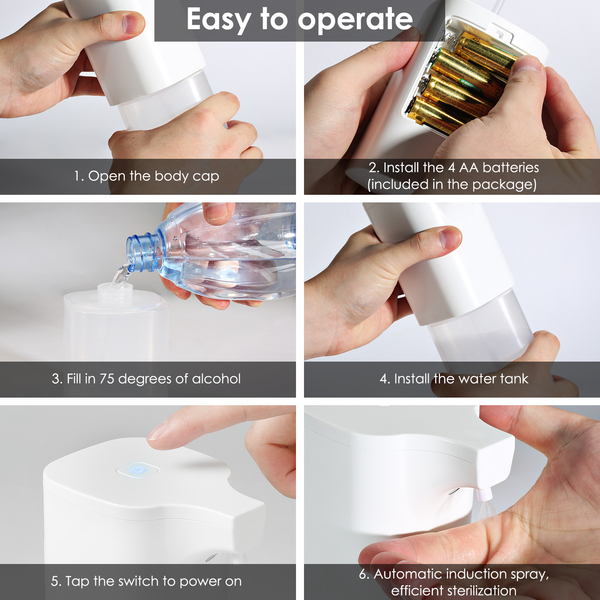 Easy to operate

1. Open the body cap

2. Install the 4 AA batteries (included in the package)

3. Fill in 75 degrees of alcohol

4. Install the water tank

5. Tap the switch to power on

6. Automatic induction spray, efficient sterilization